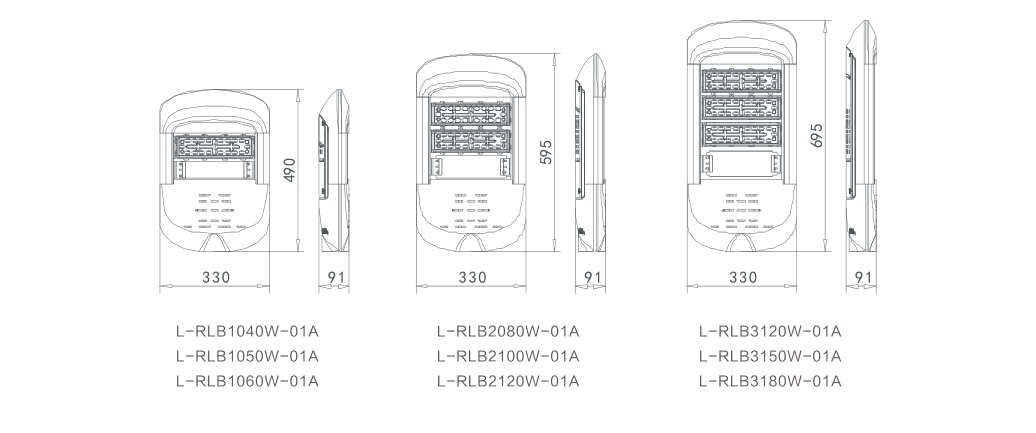 490
330
91
L-RLB1040W-01A
L-RLB1050W-01A
L-RLB1060W-01A

595
330
91
L-RLB2080W-01A
L-RLB2100W-01A
L-RLB2120W-01A

695
330
91
L-RLB3120W-01A
L-RLB3150W-01A
L-RLB3180W-01A